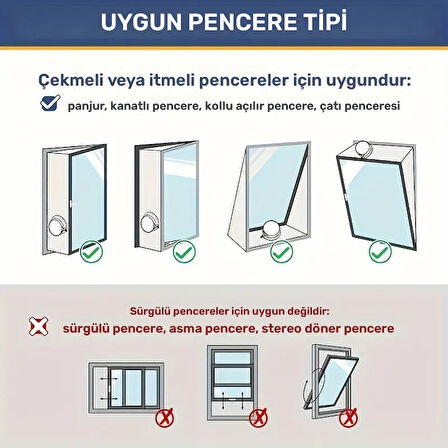 UYGUN PENCERE TİPİ

Çekmeli veya itmeli pencereler için uygundur:

panjur, kanatlı pencere, kollu açılır pencere, çatı penceresi

Sürgülü pencereler için uygun değildir:

sürgülü pencere, asma pencere, stereo döner pencere