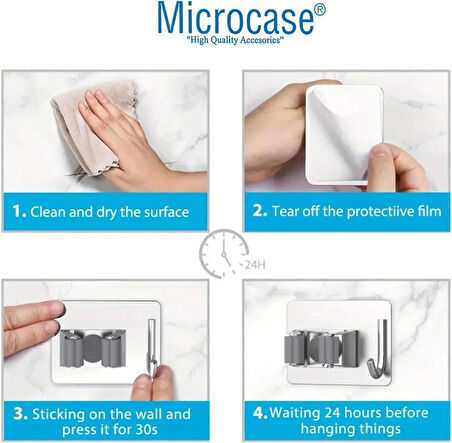 Microcase®
"High Quality Accesories"

1. Clean and dry the surface

2. Tear off the protectiive film

24H

3. Sticking on the wall and press it for 30s

4. Waiting 24 hours before hanging things