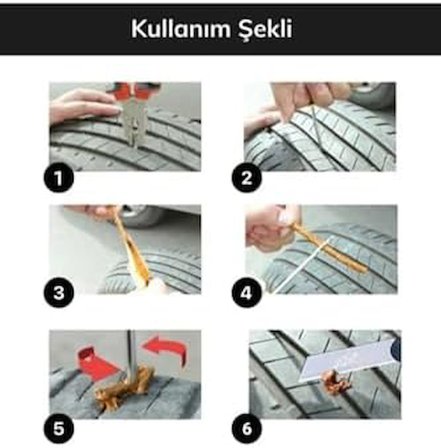 Kullanım Şekli

1

2

3

4

5

6