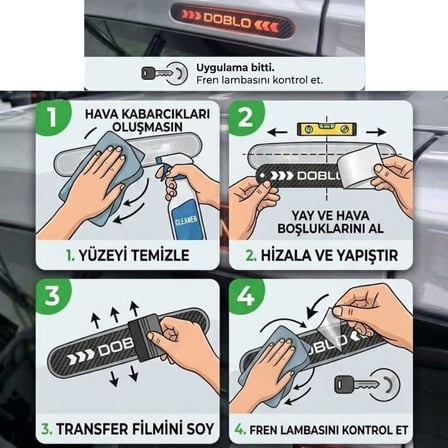 DOBLO

Uygulama bitti.
Fren lambasını kontrol et.

1
HAVA KABARCIKLARI OLUŞMASIN
CLEANER
1. YÜZEYİ TEMİZLE

2
DOBLO
YAY VE HAVA BOŞLUKLARINI AL
2. HİZALA VE YAPIŞTIR

3
DOB
3. TRANSFER FİLMİNİ SOY

4
DOBLO
4. FREN LAMBASINI KONTROL ET