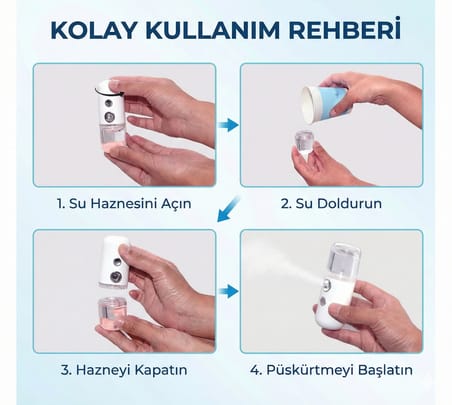 KOLAY KULLANIM REHBERİ

1. Su Haznesini Açın

2. Su Doldurun

3. Hazneyi Kapatın

4. Püskürtmeyi Başlatın