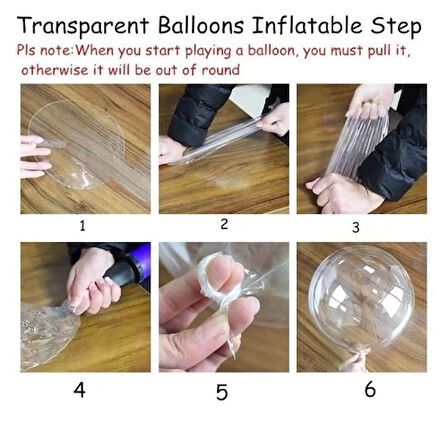 Transparent Balloons Inflatable Step

Pls note:When you start playing a balloon, you must pull it, otherwise it will be out of round

1

2

3

4

5

6