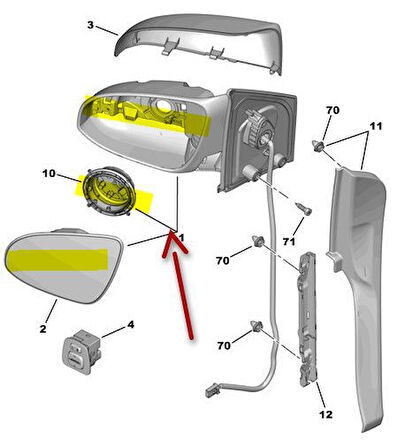 3
70
11
10
1
71
70
2
4
70
12