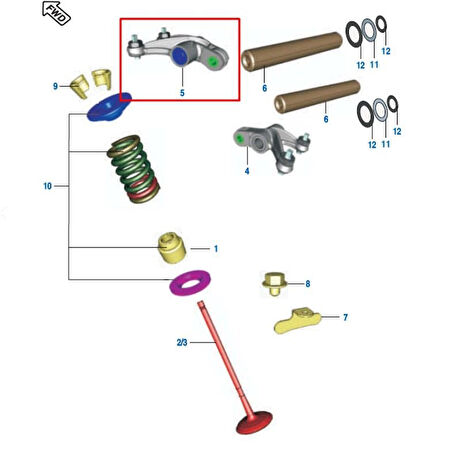 FWD

5

6

12 11 12

9

6

12 11 12

4

10

1

8

7

2/3