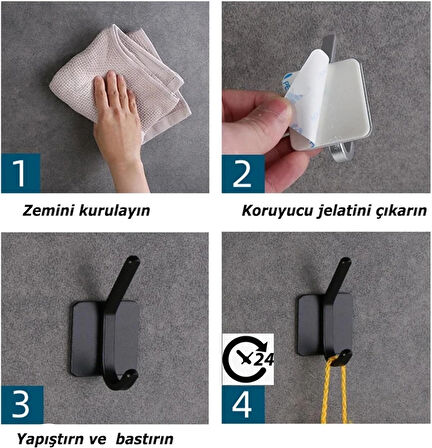 1

Zemini kurulayın

2

Koruyucu jelatini çıkarın

3

Yapıştırn ve bastırın

24

4