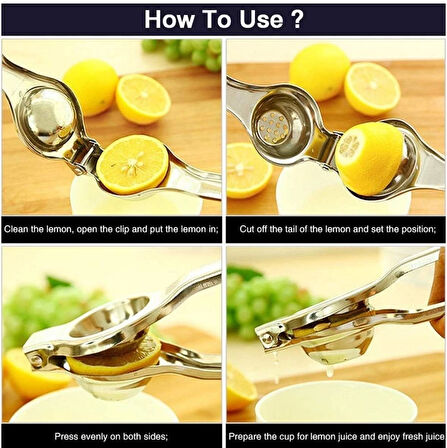 How To Use ?

Clean the lemon, open the clip and put the lemon in;

Cut off the tail of the lemon and set the position;

Press evenly on both sides;

Prepare the cup for lemon juice and enjoy fresh juice