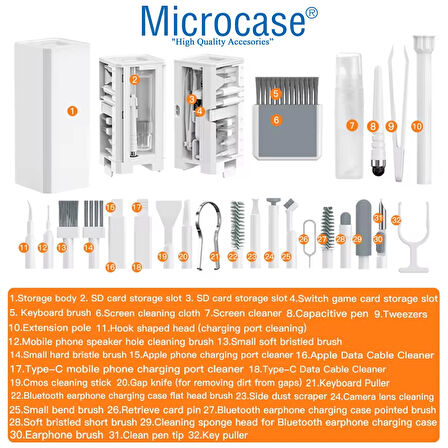 Microcase®
"High Quality Accesories"

1 2 3 4 5 6 7 8 9 10

11 12 13 14 15 16 17 18 19 20 21 22 23 24 25 26 27 28 29 30 31 32

1.Storage body 2. SD card storage slot 3. SD card storage slot 4.Switch game card storage slot 5. Keyboard brush 6.Screen cleaning cloth 7.Screen cleaner 8.Capacitive pen 9.Tweezers 10.Extension pole 11.Hook shaped head (charging port cleaning) 12.Mobile phone speaker hole cleaning brush 13.Small soft bristled brush 14.Small hard bristle brush 15.Apple phone charging port cleaner 16.Apple Data Cable Cleaner 17.Type-C mobile phone charging port cleaner 18.Type-C Data Cable Cleaner 19.Cmos cleaning stick 20.Gap knife (for removing dirt from gaps) 21.Keyboard Puller 22.Bluetooth earphone charging case flat head brush 23.Side dust scraper 24.Camera lens cleaning 25.Small bend brush 26.Retrieve card pin 27.Bluetooth earphone charging case pointed brush 28.Soft bristled short brush 29.Cleaning sponge head for Bluetooth earphone charging case 30.Earphone brush 31.Clean pen tip 32.Key puller