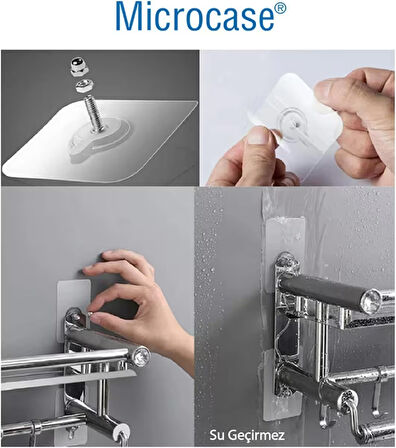 Microcase®

Su Geçirmez