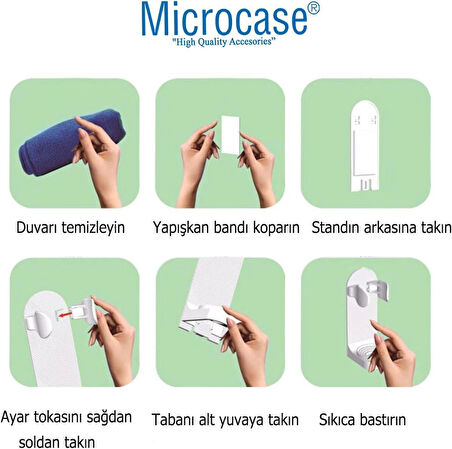 Microcase®
"High Quality Accesories"

Duvarı temizleyin

Yapışkan bandı koparın

Standın arkasına takın

Ayar tokasını sağdan soldan takın

Tabanı alt yuvaya takın

Sıkıca bastırın