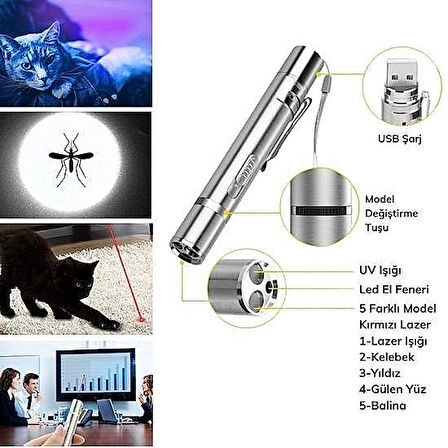 USB Şarj

Model Değiştirme Tuşu

UV Işığı

Led El Feneri

5 Farklı Model Kırmızı Lazer
1-Lazer Işığı
2-Kelebek
3-Yıldız
4-Gülen Yüz
5-Balina