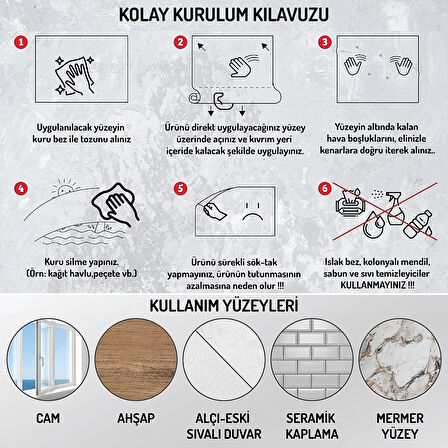 KOLAY KURULUM KILAVUZU

1

Uygulanılacak yüzeyin kuru bez ile tozunu alınız

2

Ürünü direkt uygulayacağınız yüzey üzerinde açınız ve kıvrım yeri içeride kalacak şekilde uygulayınız.

3

Yüzeyin altında kalan hava boşluklarını, elinizle kenarlara doğru iterek alınız..

4

Kuru silme yapınız. (Örn: kağıt havlu,peçete vb.)

5

Ürünü sürekli sök-tak yapmayınız, ürünün tutunmasının azalmasına neden olur !!!

6

Islak bez, kolonyalı mendil, sabun ve sıvı temizleyiciler KULLANMAYINIZ !!!

KULLANIM YÜZEYLERİ

CAM

AHŞAP

ALÇI-ESKİ SIVALI DUVAR

SERAMİK KAPLAMA

MERMER YÜZEY