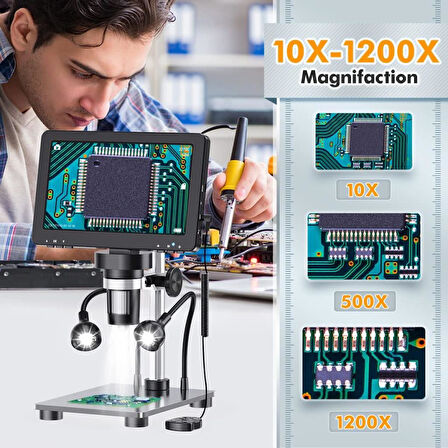 10X-1200X
Magnifaction

10X

500X

1200X