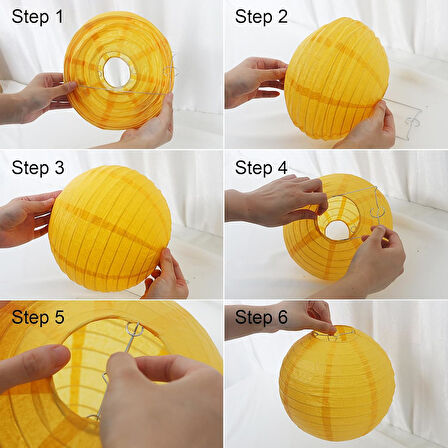 Step 1

Step 2

Step 3

Step 4

Step 5

Step 6