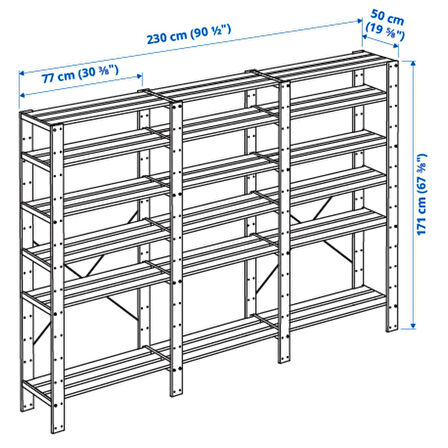 230 cm (90 ½")

50 cm (19 ⅝")

77 cm (30 ⅜")

171 cm (67 ⅜")