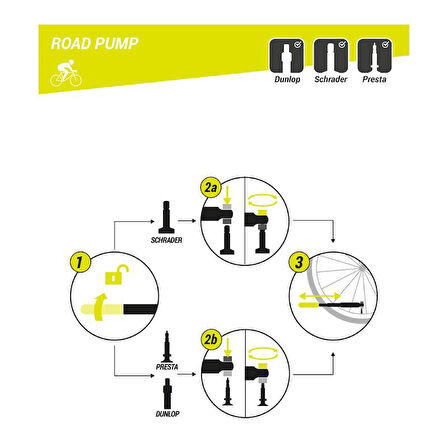 ROAD PUMP

Dunlop Schrader Presta

1

SCHRADER

2a

3

PRESTA

DUNLOP

2b