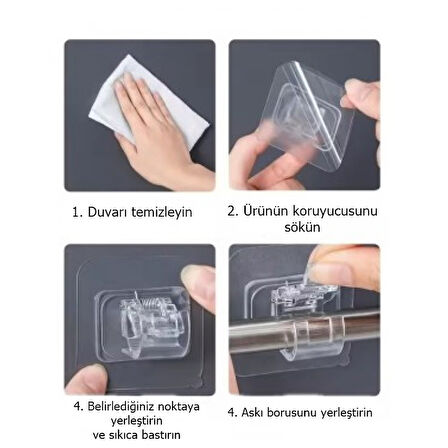 1. Duvarı temizleyin

2. Ürünün koruyucusunu sökün

4. Belirlediğiniz noktaya yerleştirin ve sıkıca bastırın

4. Askı borusunu yerleştirin