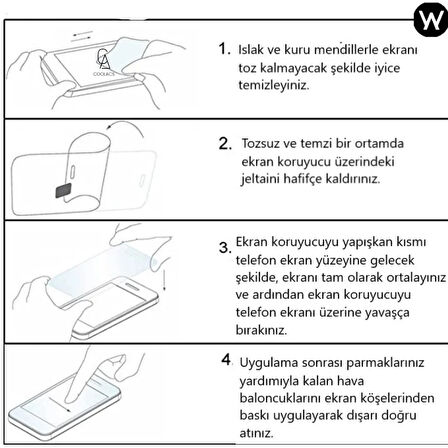 W

COOLACS

1. Islak ve kuru mendillerle ekranı toz kalmayacak şekilde iyice temizleyiniz.

2. Tozsuz ve temzi bir ortamda ekran koruyucu üzerindeki jeltaini hafifçe kaldırınız.

3. Ekran koruyucuyu yapışkan kısmı telefon ekran yüzeyine gelecek şekilde, ekranı tam olarak ortalayınız ve ardından ekran koruyucuyu telefon ekranı üzerine yavaşça bırakınız.

4. Uygulama sonrası parmaklarınız yardımıyla kalan hava baloncuklarını ekran köşelerinden baskı uygulayarak dışarı doğru atınız.