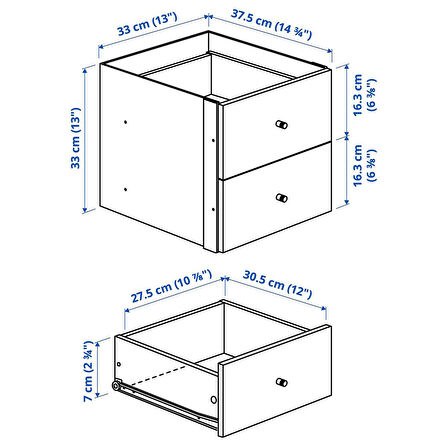 33 cm (13")
37.5 cm (14 ¾")
33 cm (13")
16.3 cm (6 ⅜")
16.3 cm (6 ⅜")
27.5 cm (10 ⅞")
30.5 cm (12")
7 cm (2 ¾")