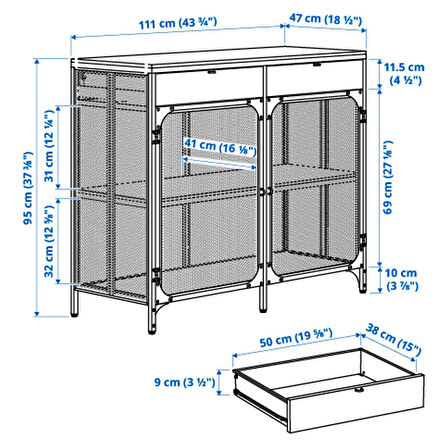 111 cm (43 ¾")
47 cm (18 ½")
11.5 cm (4 ½")
95 cm (37 ⅜")
31 cm (12 ¼")
41 cm (16 ⅛")
69 cm (27 ⅛")
32 cm (12 ⅝")
10 cm (3 ⅞")
50 cm (19 ⅝")
38 cm (15")
9 cm (3 ½")