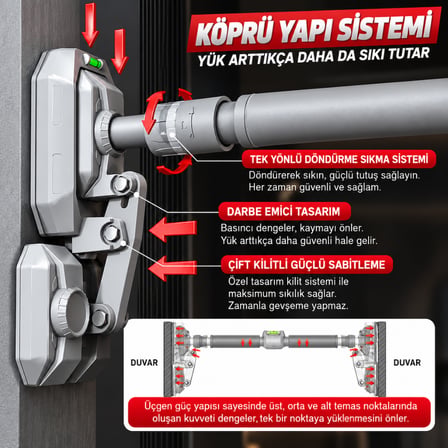 KÖPRÜ YAPI SİSTEMİ
YÜK ARTTIKÇA DAHA DA SIKI TUTAR

TEK YÖNLÜ DÖNDÜRME SIKMA SİSTEMİ
Döndürerek sıkın, güçlü tutuş sağlayın. Her zaman güvenli ve sağlam.

DARBE EMİCİ TASARIM
Basıncı dengeler, kaymayı önler. Yük arttıkça daha güvenli hale gelir.

ÇİFT KİLİTLİ GÜÇLÜ SABİTLEME
Özel tasarım kilit sistemi ile maksimum sıkılık sağlar. Zamanla gevşeme yapmaz.

DUVAR

DUVAR

Üçgen güç yapısı sayesinde üst, orta ve alt temas noktalarında oluşan kuvveti dengeler, tek bir noktaya yüklenmesini önler.