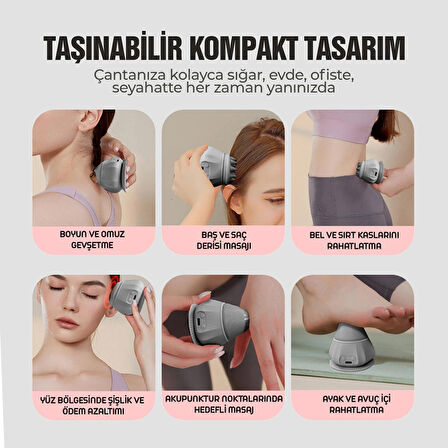 TAŞINABİLİR KOMPAKT TASARIM
Çantanıza kolayca sığar, evde, ofiste, seyahatte her zaman yanınızda

BOYUN VE OMUZ GEVŞETME

BAŞ VE SAÇ DERİSİ MASAJI

BEL VE SIRT KASLARINI RAHATLATMA

YÜZ BÖLGESİNDE ŞİŞLİK VE ÖDEM AZALTIMI

AKUPUNKTUR NOKTALARINDA HEDEFLİ MASAJ

AYAK VE AVUÇ İÇİ RAHATLATMA