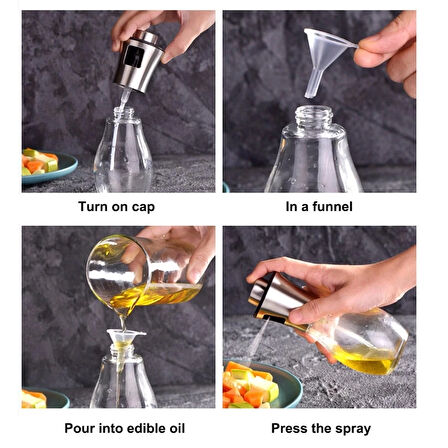 Turn on cap

In a funnel

Pour into edible oil

Press the spray