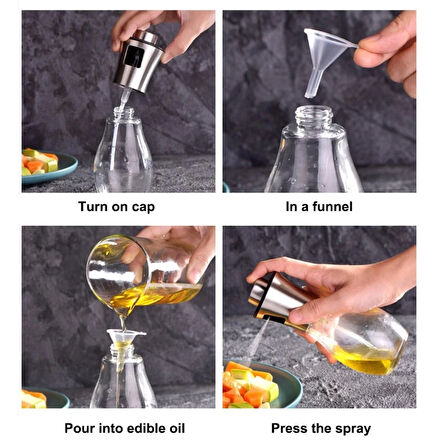 Turn on cap

In a funnel

Pour into edible oil

Press the spray