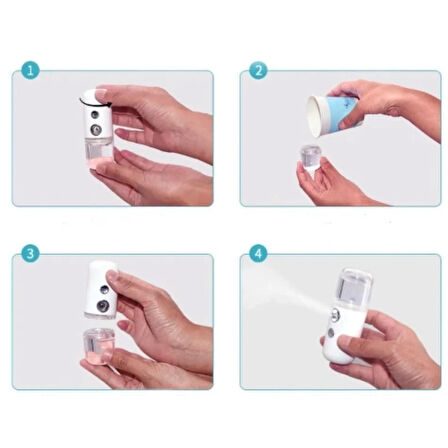 1

2

3

4