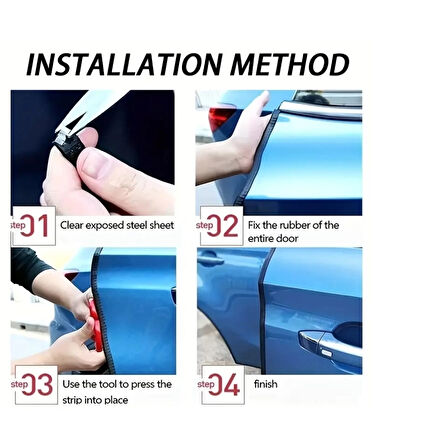 INSTALLATION METHOD

step 01 Clear exposed steel sheet

step 02 Fix the rubber of the entire door

step 03 Use the tool to press the strip into place

step 04 finish