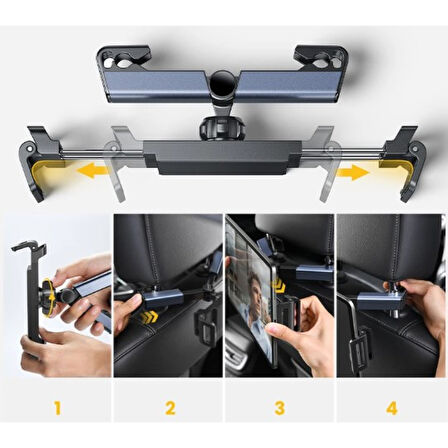 1

2

3

4