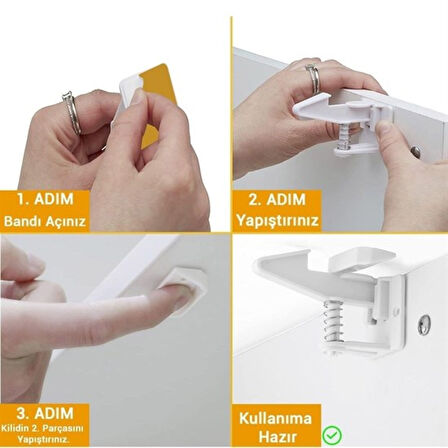 1. ADIM
Bandı Açınız

2. ADIM
Yapıştırınız

3. ADIM
Kilidin 2. Parçasını Yapıştırınız.

Kullanıma Hazır