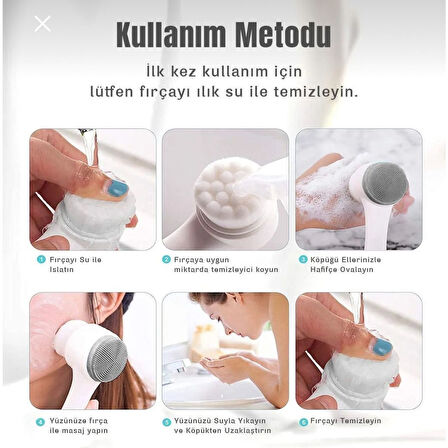 Kullanım Metodu

İlk kez kullanım için lütfen fırçayı ılık su ile temizleyin.

1 Fırçayı Su ile Islatın

2 Fırçaya uygun miktarda temizleyici koyun

3 Köpüğü Ellerinizle Hafifçe Ovalayın

4 Yüzünüze fırça ile masaj yapın

5 Yüzünüzü Suyla Yıkayın ve Köpükten Uzaklaştırın

6 Fırçayı Temizleyin