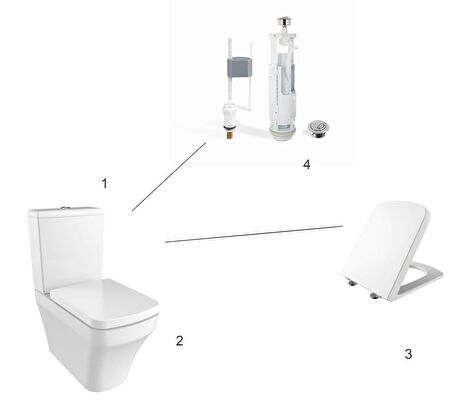 4

1

2

3