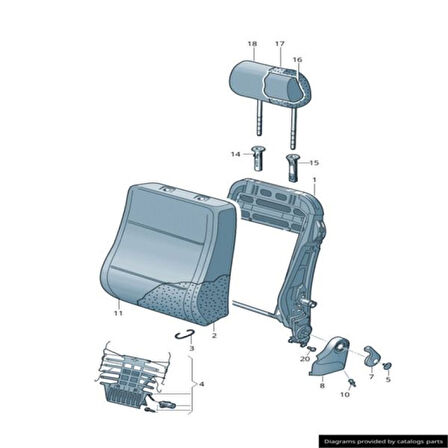 18
17
16
14
15
1
11
2
3
4
20
8
10
7
5
Diagrams provided by catalogs parts