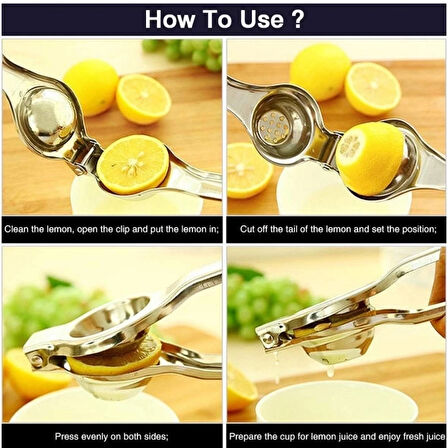 How To Use ?

Clean the lemon, open the clip and put the lemon in;

Cut off the tail of the lemon and set the position;

Press evenly on both sides;

Prepare the cup for lemon juice and enjoy fresh juice