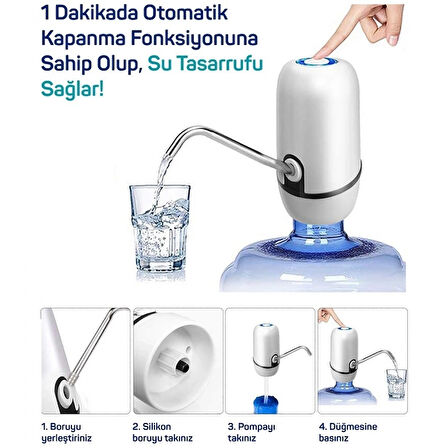 1 Dakikada Otomatik Kapanma Fonksiyonuna Sahip Olup, Su Tasarrufu Sağlar!

1. Boruyu yerleştiriniz

2. Silikon boruyu takınız

3. Pompayı takınız

4. Düğmesine basınız