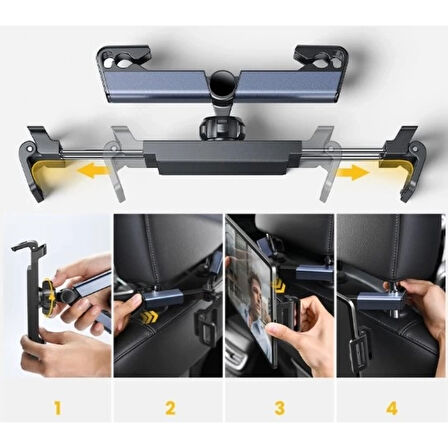 1

2

3

4