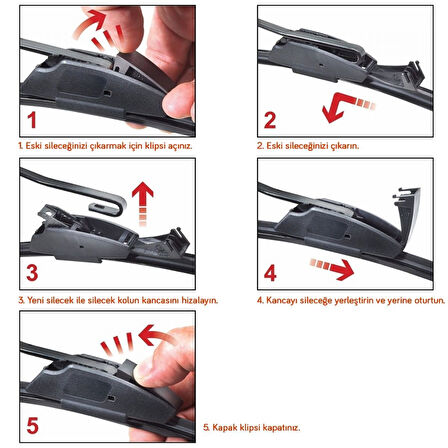 1

1. Eski sileceğinizi çıkarmak için klipsi açınız.

2

2. Eski sileceğinizi çıkarın.

3

3. Yeni silecek ile silecek kolun kancasını hizalayın.

4

4. Kancayı sileceğe yerleştirin ve yerine oturtun.

5

5. Kapak klipsi kapatınız.