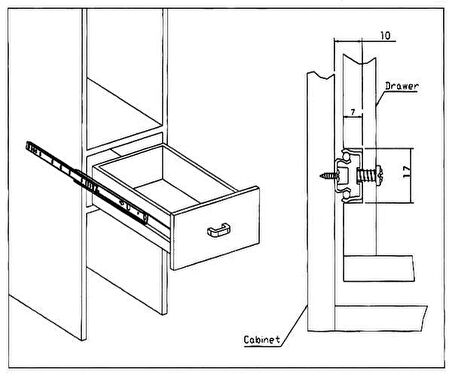 10
Drawer
7
17
Cabinet