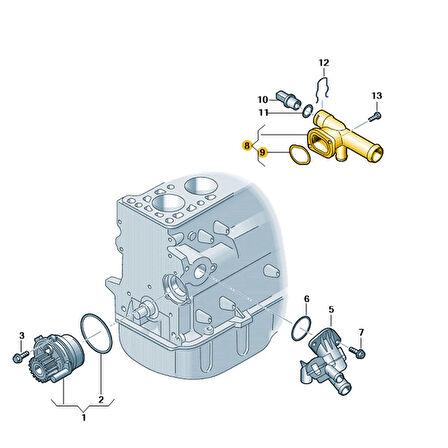 12
10
13
11
8
9
6
5
3
7
2
1