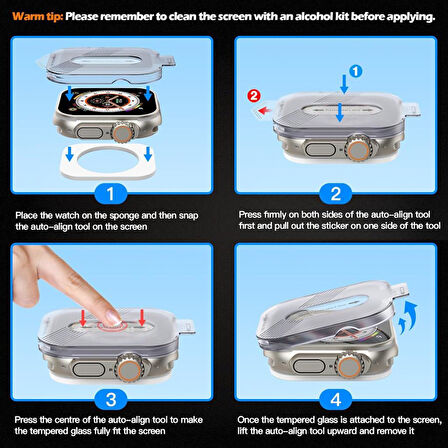 Warm tip: Please remember to clean the screen with an alcohol kit before applying.

1

Place the watch on the sponge and then snap the auto-align tool on the screen

1

2

2

Press firmly on both sides of the auto-align tool first and pull out the sticker on one side of the tool

3

Press the centre of the auto-align tool to make the tempered glass fully fit the screen

4

Once the tempered glass is attached to the screen, lift the auto-align tool upward and remove it