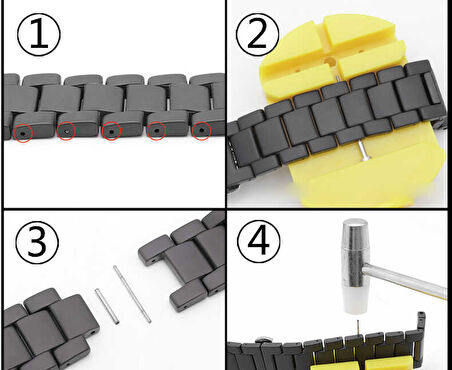 ①

②

③

④