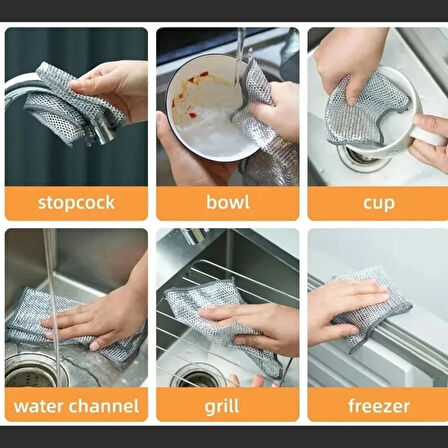 stopcock

bowl

cup

water channel

grill

freezer