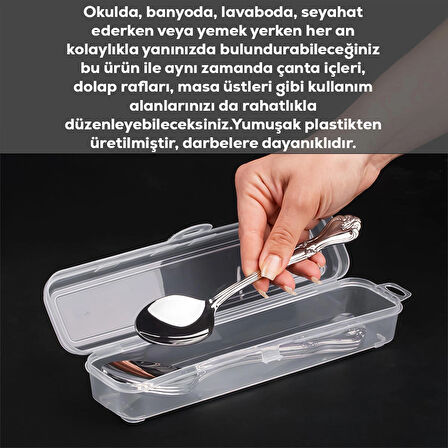 Okulda, banyoda, lavaboda, seyahat ederken veya yemek yerken her an kolaylıkla yanınızda bulundurabileceğiniz bu ürün ile aynı zamanda çanta içleri, dolap rafları, masa üstleri gibi kullanım alanlarınızı da rahatlıkla düzenleyebileceksiniz.Yumuşak plastikten üretilmiştir, darbelere dayanıklıdır.