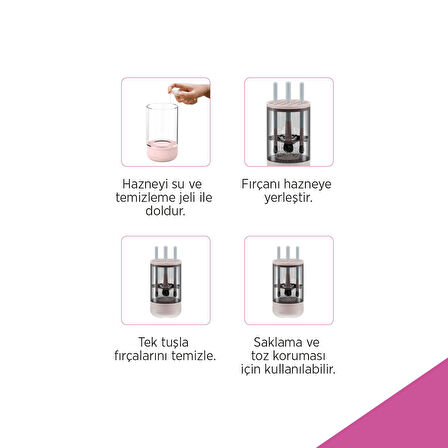 Hazneyi su ve temizleme jeli ile doldur.

Fırçanı hazneye yerleştir.

Tek tuşla fırçalarını temizle.

Saklama ve toz koruması için kullanılabilir.