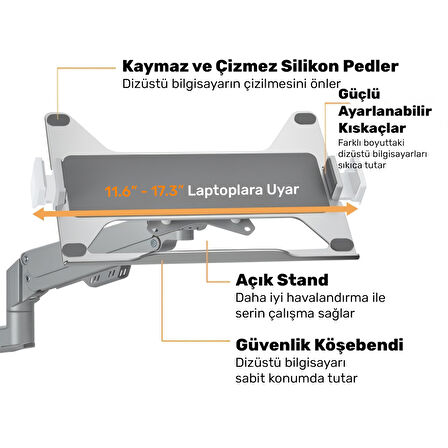 Kaymaz ve Çizmez Silikon Pedler
Dizüstü bilgisayarın çizilmesini önler

Güçlü Ayarlanabilir Kıskaçlar
Farklı boyuttaki dizüstü bilgisayarları sıkıca tutar

11.6" - 17.3" Laptoplara Uyar

Açık Stand
Daha iyi havalandırma ile serin çalışma sağlar

Güvenlik Köşebendi
Dizüstü bilgisayarı sabit konumda tutar