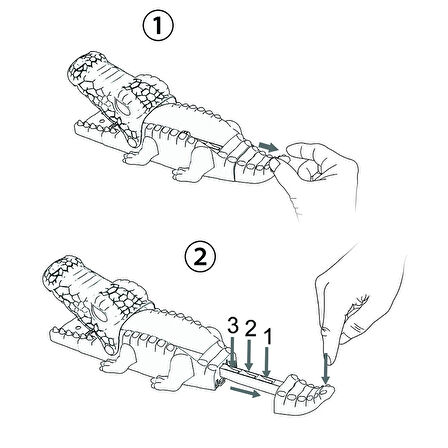 ①

②

3 2 1