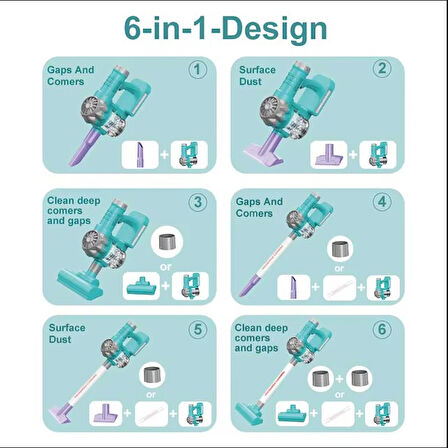 6-in-1-Design

Gaps And Comers

1

+

Surface Dust

2

+

Clean deep comers and gaps

3

or

+

Gaps And Comers

4

or

+ +

Surface Dust

5

or

+ +

Clean deep comers and gaps

6

+

or

+ +