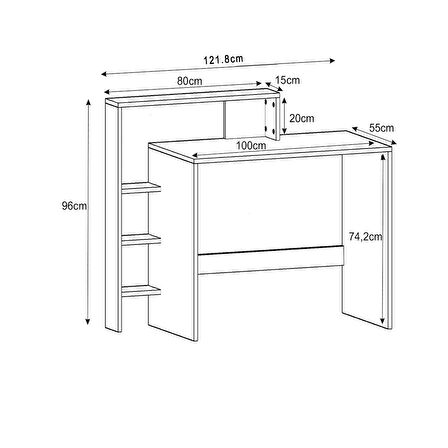 121.8cm

80cm

15cm

20cm

55cm

100cm

96cm

74,2cm