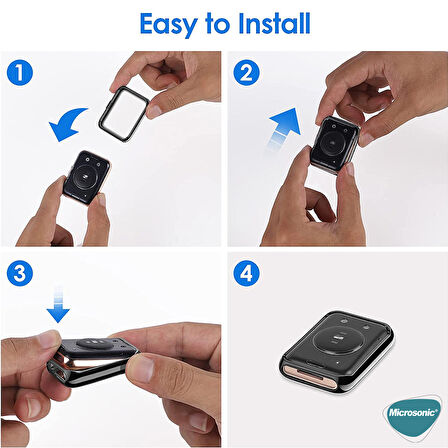 Easy to Install

1

2

3

4

Microsonic®